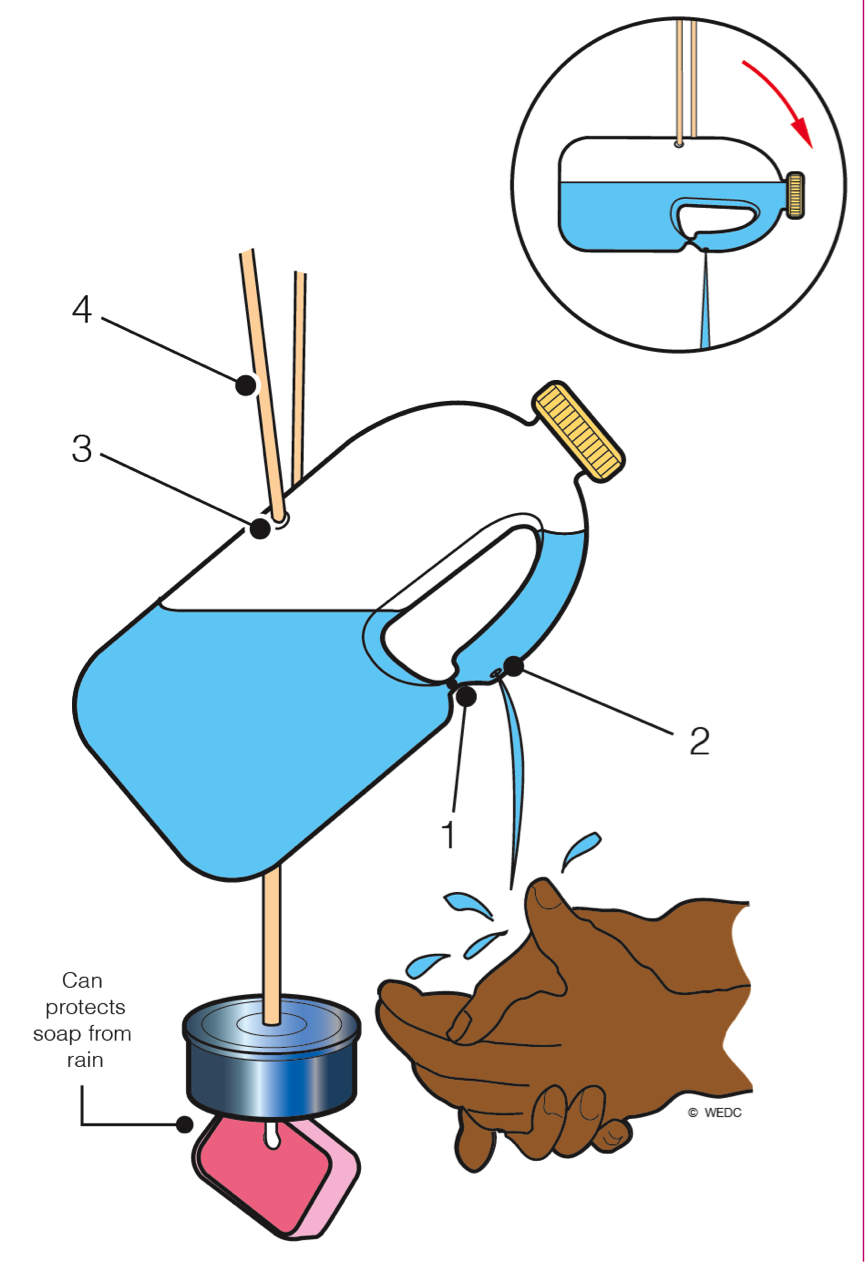 4

3

2

1

Can protects soap from rain

© WEDC